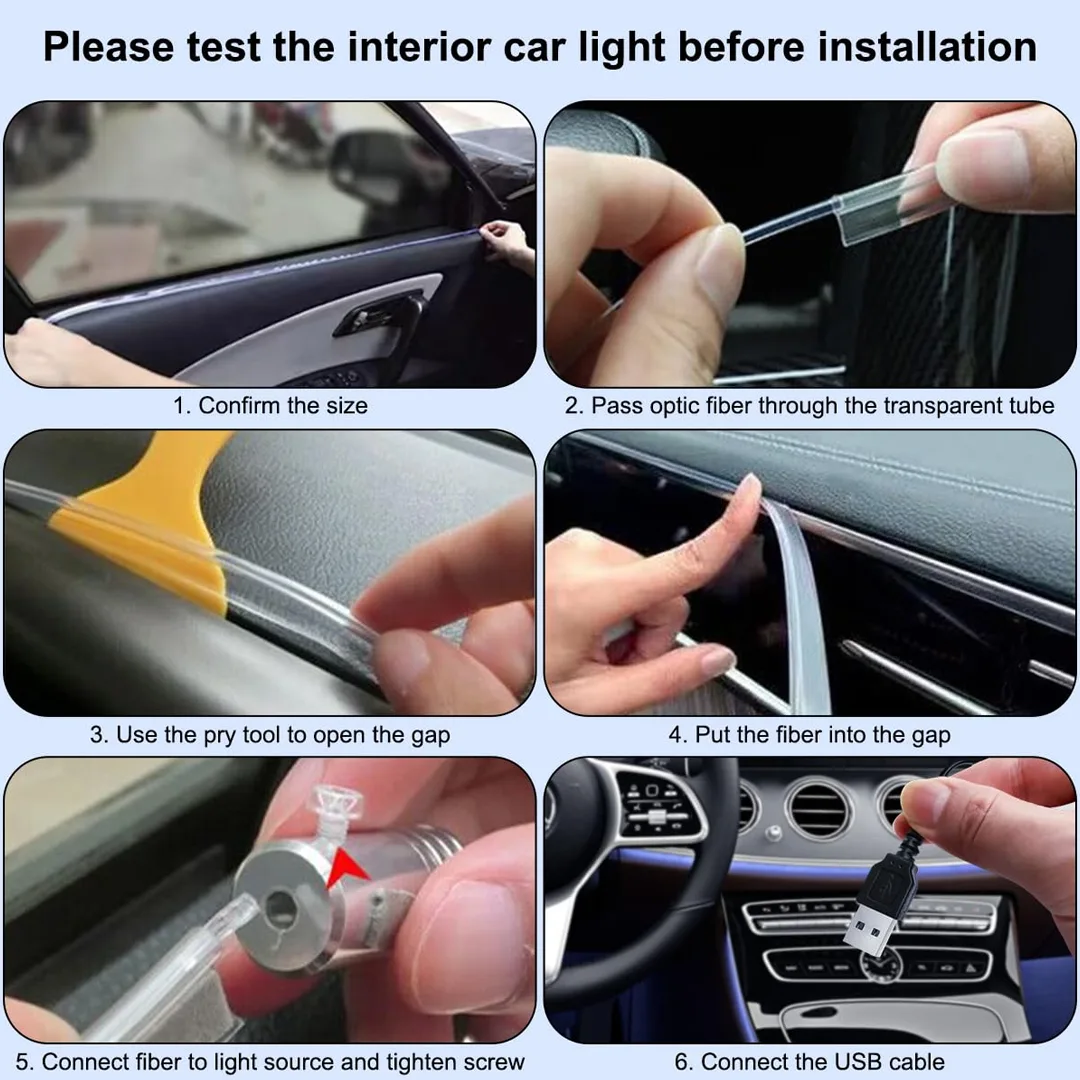 Please test the interior car light before installation

1. Confirm the size

2. Pass optic fiber through the transparent tube

3. Use the pry tool to open the gap

4. Put the fiber into the gap

5. Connect fiber to light source and tighten screw

6. Connect the USB cable